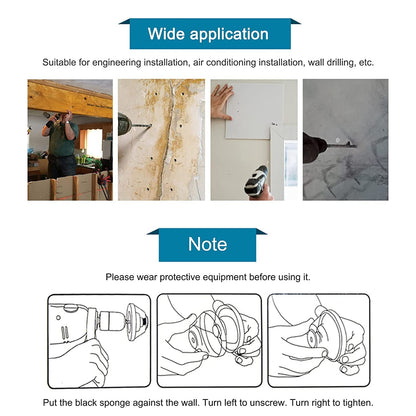 Wide application

Suitable for engineering installation, air conditioning installation, wall drilling, etc.

Note

Please wear protective equipment before using it.

Put the black sponge against the wall. Turn left to unscrew. Turn right to tighten.